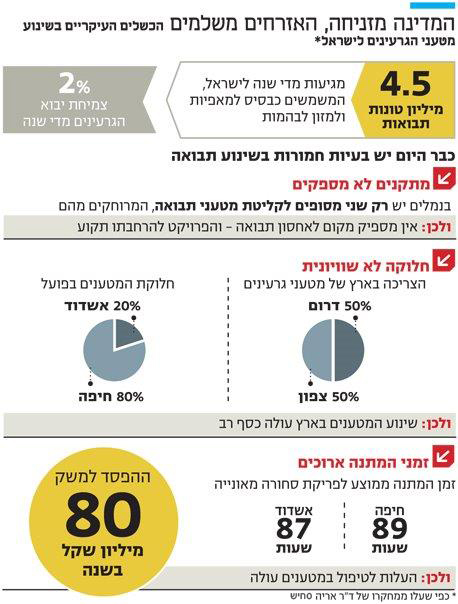 המדינה מזניחה, האזרחים משלמים הכשלים העיקריים בשינוע מטעני הגרעינים לישראל*

4.5 מיליון טונות תבואות
מגיעות מדי שנה לישראל, המשמשים כבסיס למאפיות ולמזון לבהמות

2% צמיחת יבוא הגרעינים מדי שנה

כבר היום יש בעיות חמורות בשינוע תבואה

מתקנים לא מספקים
בנמלים יש רק שני מסופים לקליטת מטעני תבואה, המרוחקים מהם
ולכן: אין מספיק מקום לאחסון תבואה – והפרויקט להרחבתו תקוע

חלוקה לא שוויונית
הצריכה בארץ של מטעני גרעינים
50% דרום
50% צפון
חלוקת המטענים בפועל
20% אשדוד
80% חיפה
ולכן: שינוע המטענים בארץ עולה כסף רב

זמני המתנה ארוכים
זמן המתנה ממוצע לפריקת סחורה מאונייה
חיפה 89 שעות
אשדוד 87 שעות
ההפסד למשק 80 מיליון שקל בשנה
ולכן: העלות לטיפול במטענים עולה

* כפי שעלו ממחקרו של ד"ר אריה סחיש